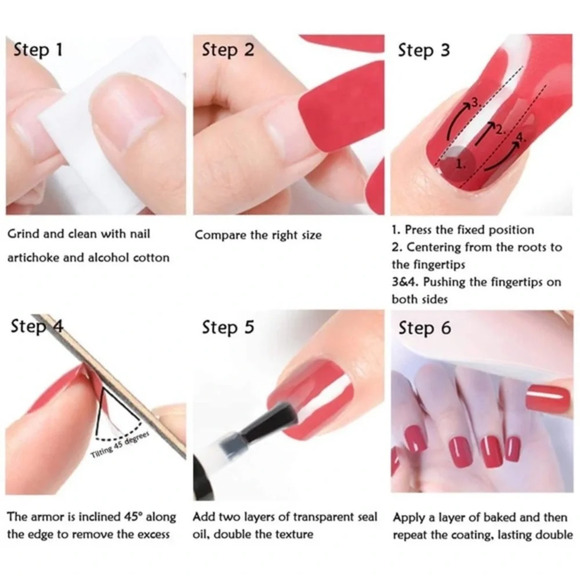 Step 1

Grind and clean with nail artichoke and alcohol cotton

Step 2

Compare the right size

Step 3

3.
2.
4.
1.

1. Press the fixed position
2. Centering from the roots to the fingertips
3&4. Pushing the fingertips on both sides

Step 4

Tilting 45 degrees

The armor is inclined 45° along the edge to remove the excess

Step 5

Add two layers of transparent seal oil, double the texture

Step 6

Apply a layer of baked and then repeat the coating, lasting double